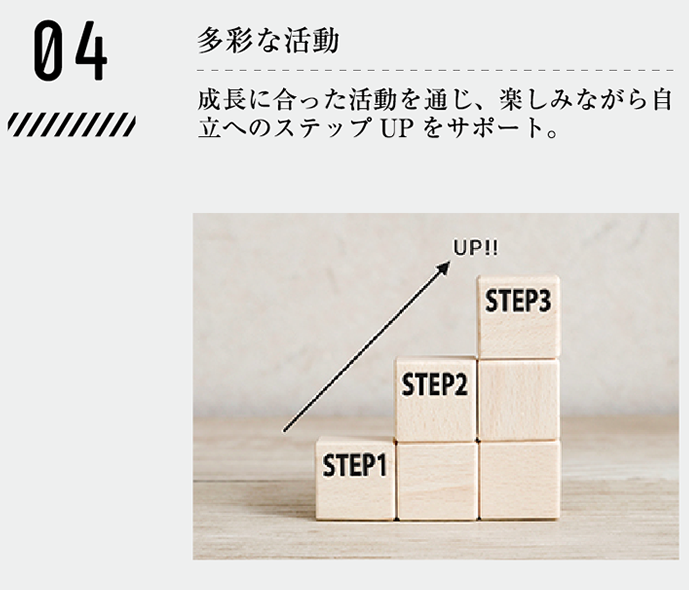 04

多彩な活動

成長に合った活動を通じ、楽しみながら自立へのステップ UP をサポート。

UP!!

STEP3

STEP2

STEP1